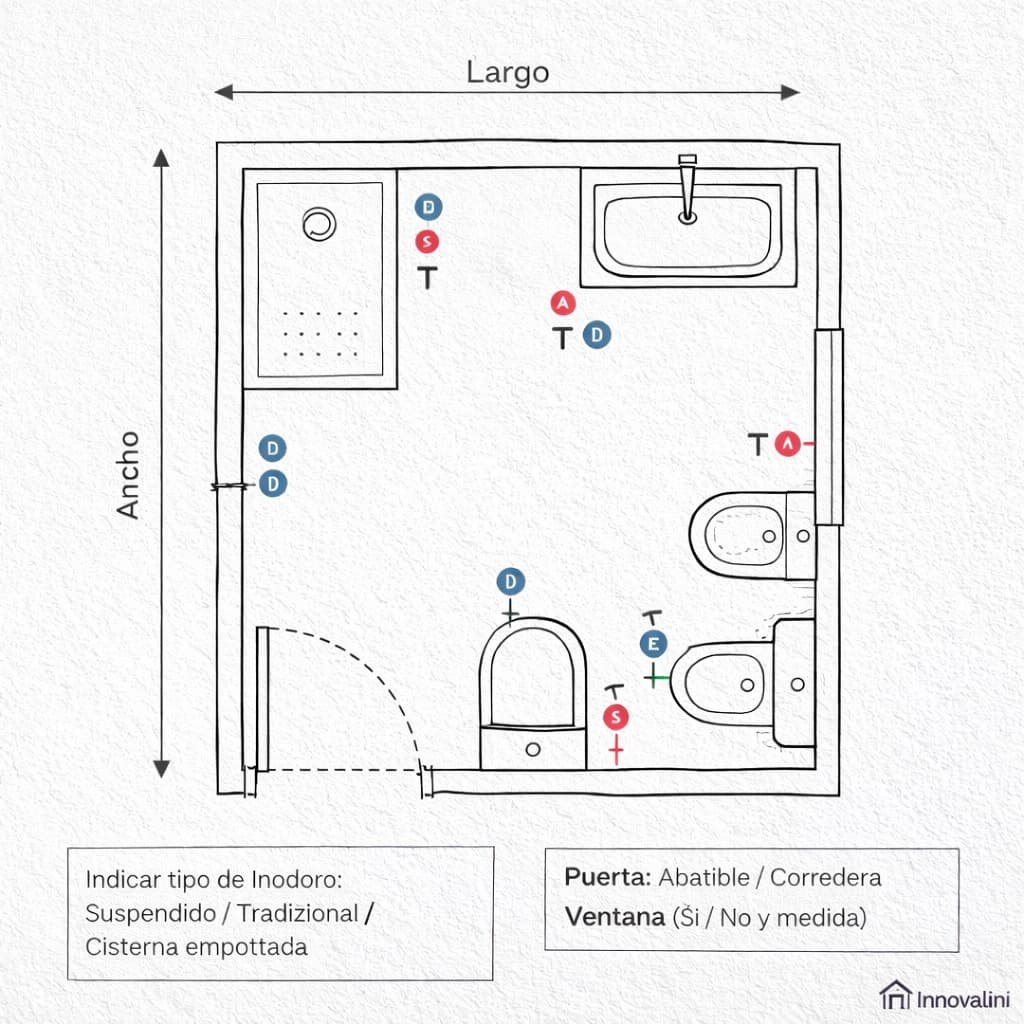 Largo

Ancho

D
S
T

A
T D

D
D

T A

D

T
E

T
S

Indicar tipo de Inodoro: Suspendido / Tradizional / Cisterna empottada

**Puerta:** Abatible / Corredera
**Ventana** (Ši / No y medida)

Innovalini